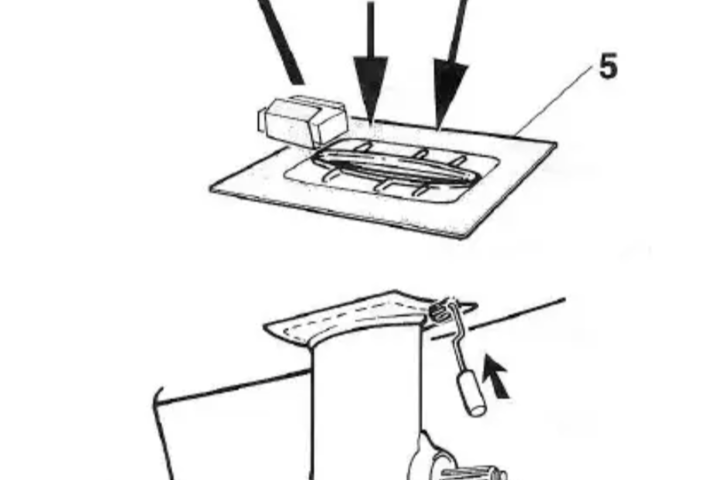 5